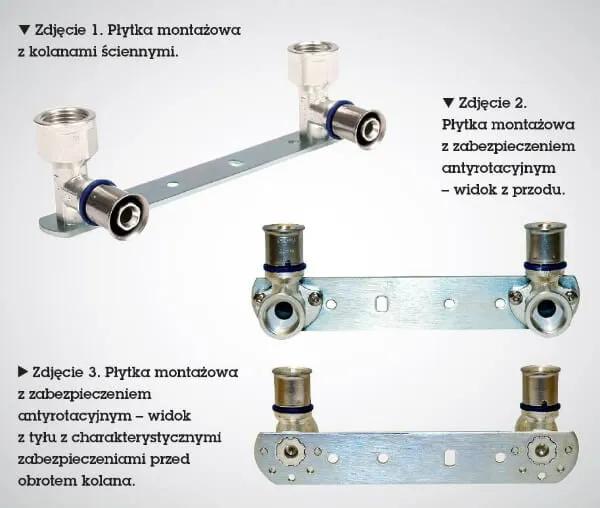 ▼ Zdjęcie 1. Płytka montażowa z kolanami ściennymi.

▼ Zdjęcie 2. Płytka montażowa z zabezpieczeniem antyrotacyjnym – widok z przodu.

▶ Zdjęcie 3. Płytka montażowa z zabezpieczeniem antyrotacyjnym – widok z tyłu z charakterystycznymi zabezpieczeniami przed obrotem kolana.