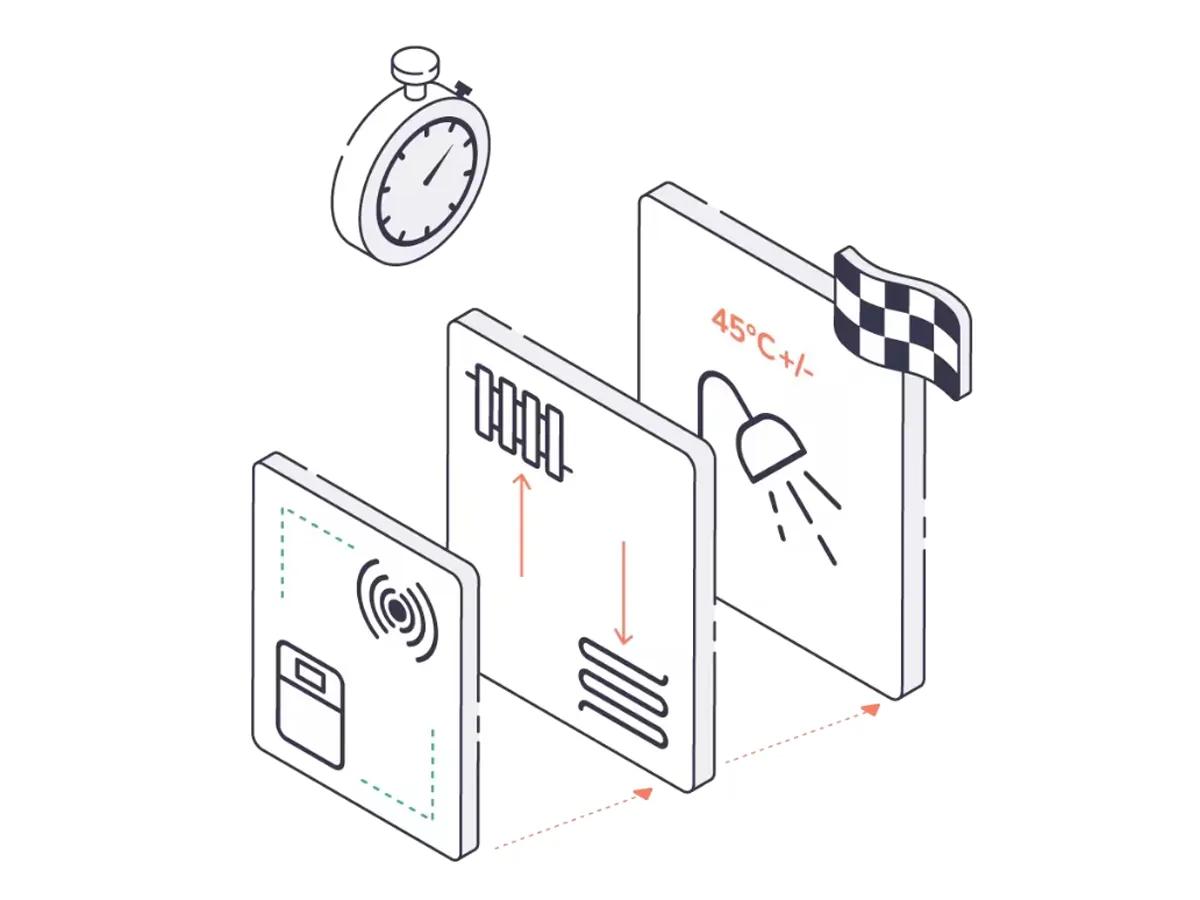 45°C +/-