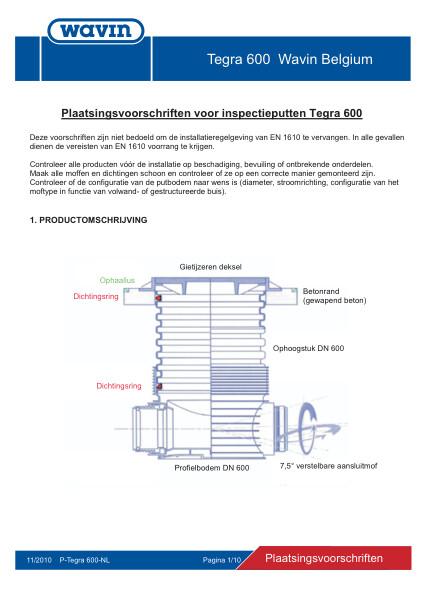 wavin

Tegra 600 Wavin Belgium

Plaatsingsvoorschriften voor inspectieputten Tegra 600

Deze voorschriften zijn niet bedoeld om de installatieregelgeving van EN 1610 te vervangen. In alle gevallen dienen de vereisten van EN 1610 voorrang te krijgen.

Controleer alle producten vóór de installatie op beschadiging, bevuiling of ontbrekende onderdelen.
Maak alle moffen en dichtingen schoon en controleer of ze op een correcte manier gemonteerd zijn.
Controleer of de configuratie van de putbodem naar wens is (diameter, stroomrichting, configuratie van het moftype in functie van volwand- of gestructureerde buis).

1. PRODUCTOMSCHRIJVING

Gietijzeren deksel

Ophaalius

Dichtingsring

Betonrand (gewapend beton)

Ophoogstuk DN 600

Dichtingsring

Profielbodem DN 600

7,5° verstelbare aansluitmof

11/2010 P-Tegra 600-NL

Pagina 1/10

Plaatsingsvoorschriften