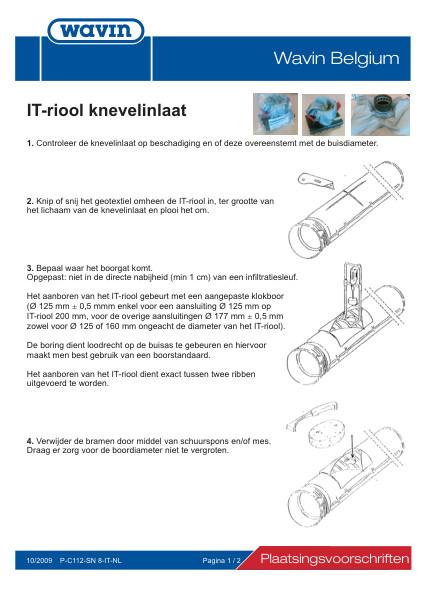 wavin

Wavin Belgium

IT-riool knevelinlaat

1. Controleer de knevelinlaat op beschadiging en of deze overeenstemt met de buisdiameter.

2. Knip of snij het geotextiel omheen de IT-riool in, ter grootte van het lichaam van de knevelinlaat en plooi het om.

3. Bepaal waar het boorgat komt.
Opgepast: niet in de directe nabijheid (min 1 cm) van een infiltratiesleuf.

Het aanboren van het IT-riool gebeurt met een aangepaste klokboor (Ø 125 mm ± 0,5 mmm enkel voor een aansluiting Ø 125 mm op IT-riool 200 mm, voor de overige aansluitingen Ø 177 mm ± 0,5 mm zowel voor Ø 125 of 160 mm ongeacht de diameter van het IT-riool).

De boring dient loodrecht op de buisas te gebeuren en hiervoor maakt men best gebruik van een boorstandaard.

Het aanboren van het IT-riool dient exact tussen twee ribben uitgevoerd te worden.

4. Verwijder de bramen door middel van schuurspons en/of mes. Draag er zorg voor de boordiameter niet te vergroten.

10/2009 P-C112-SN 8-IT-NL Pagina 1 / 2 Plaatsingsvoorschriften