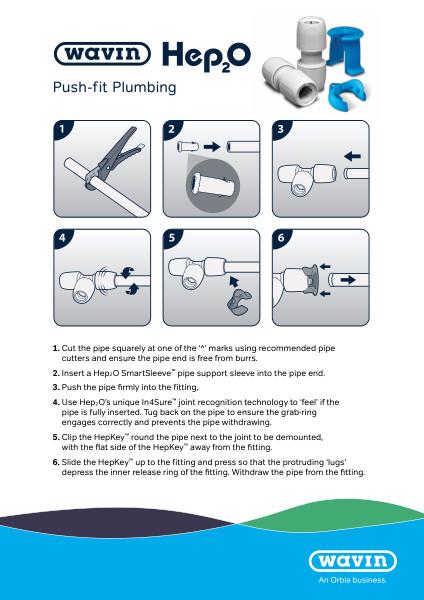 wavin Hep$_2$O

Push-fit Plumbing

1

2

3

4

5

6

1. Cut the pipe squarely at one of the '^' marks using recommended pipe cutters and ensure the pipe end is free from burrs.

2. Insert a Hep$_2$O SmartSleeve™ pipe support sleeve into the pipe end.

3. Push the pipe firmly into the fitting,

4. Use Hep$_2$O's unique In4Sure™ joint recognition technology to 'feel' if the pipe is fully inserted. Tug back on the pipe to ensure the grab-ring engages correctly and prevents the pipe withdrawing.

5. Clip the HepKey™ round the pipe next to the joint to be demounted, with the flat side of the HepKey™ away from the fitting.

6. Slide the HepKey™ up to the fitting and press so that the protruding 'lugs' depress the inner release ring of the fitting. Withdraw the pipe from the fitting.

wavin
An Orbia business.